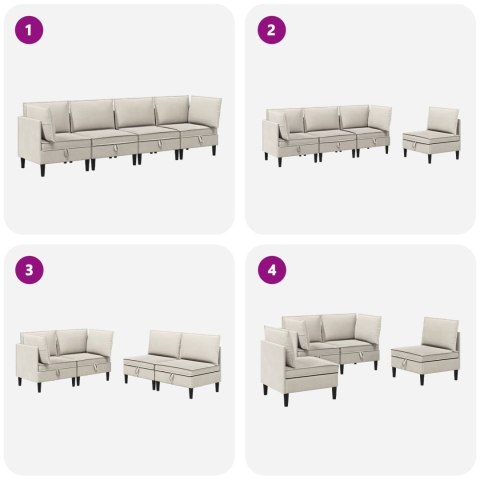 1

2

3

4