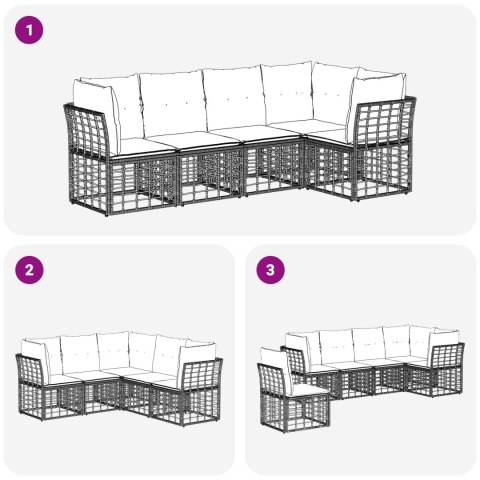 1

2

3